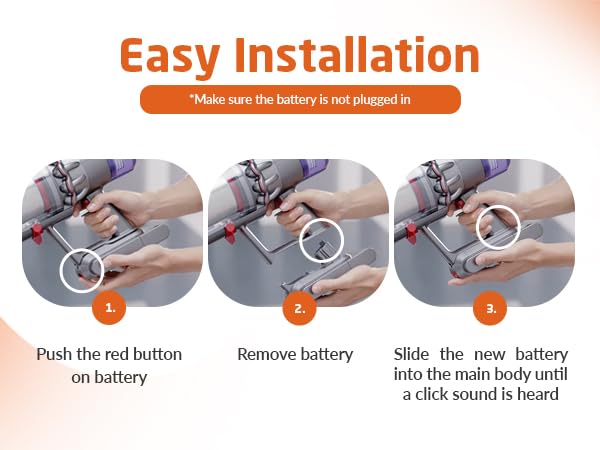 Easy Installation

*Make sure the battery is not plugged in

1.

Push the red button on battery

2.

Remove battery

3.

Slide the new battery into the main body until a click sound is heard