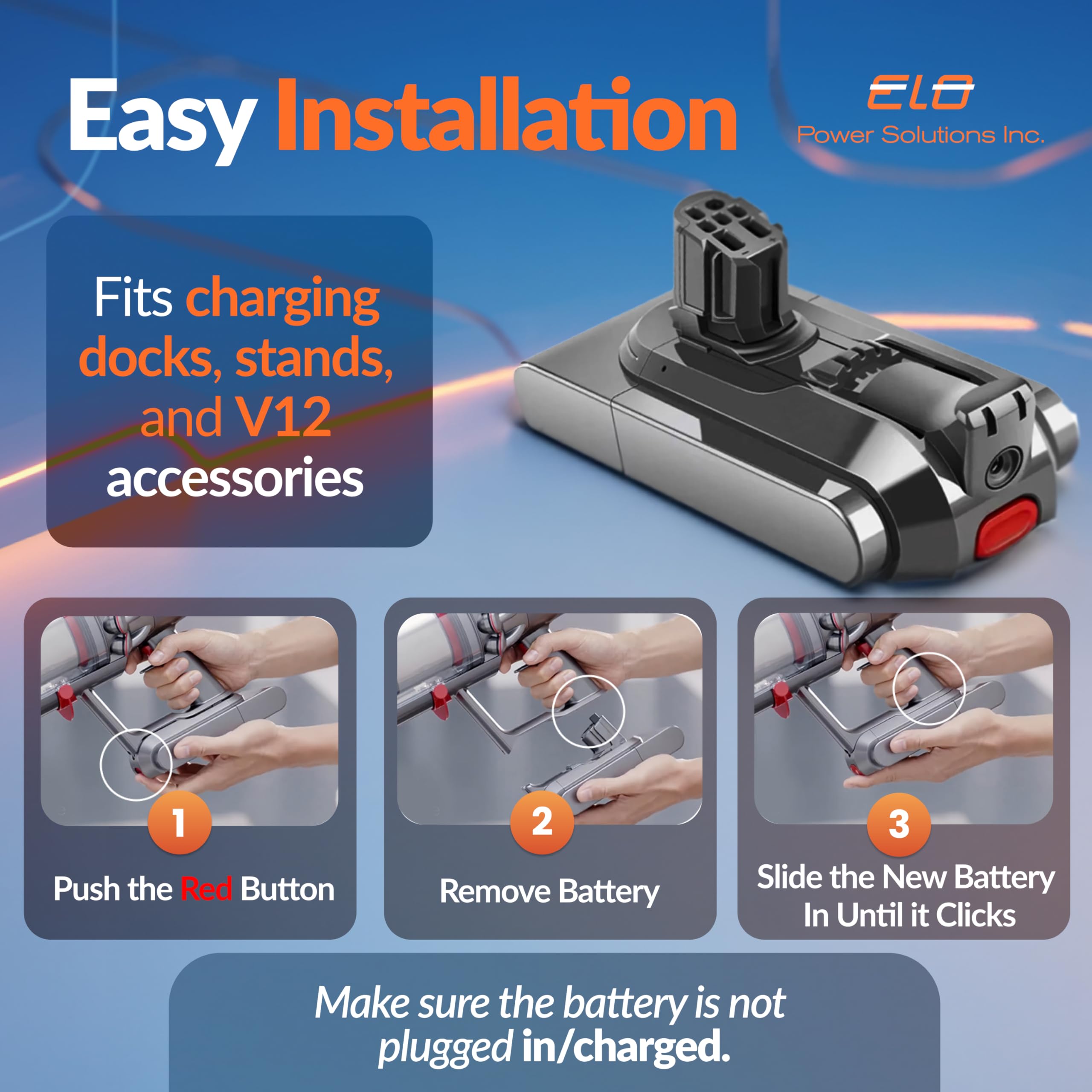 Easy Installation

ELO
Power Solutions Inc.

Fits charging docks, stands, and V12 accessories

1
Push the Red Button

2
Remove Battery

3
Slide the New Battery In Until it Clicks

Make sure the battery is not plugged in/charged.